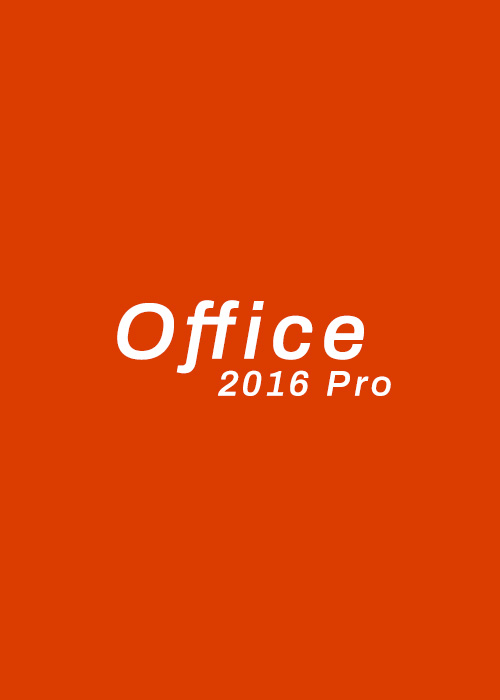 Office
2016 Pro